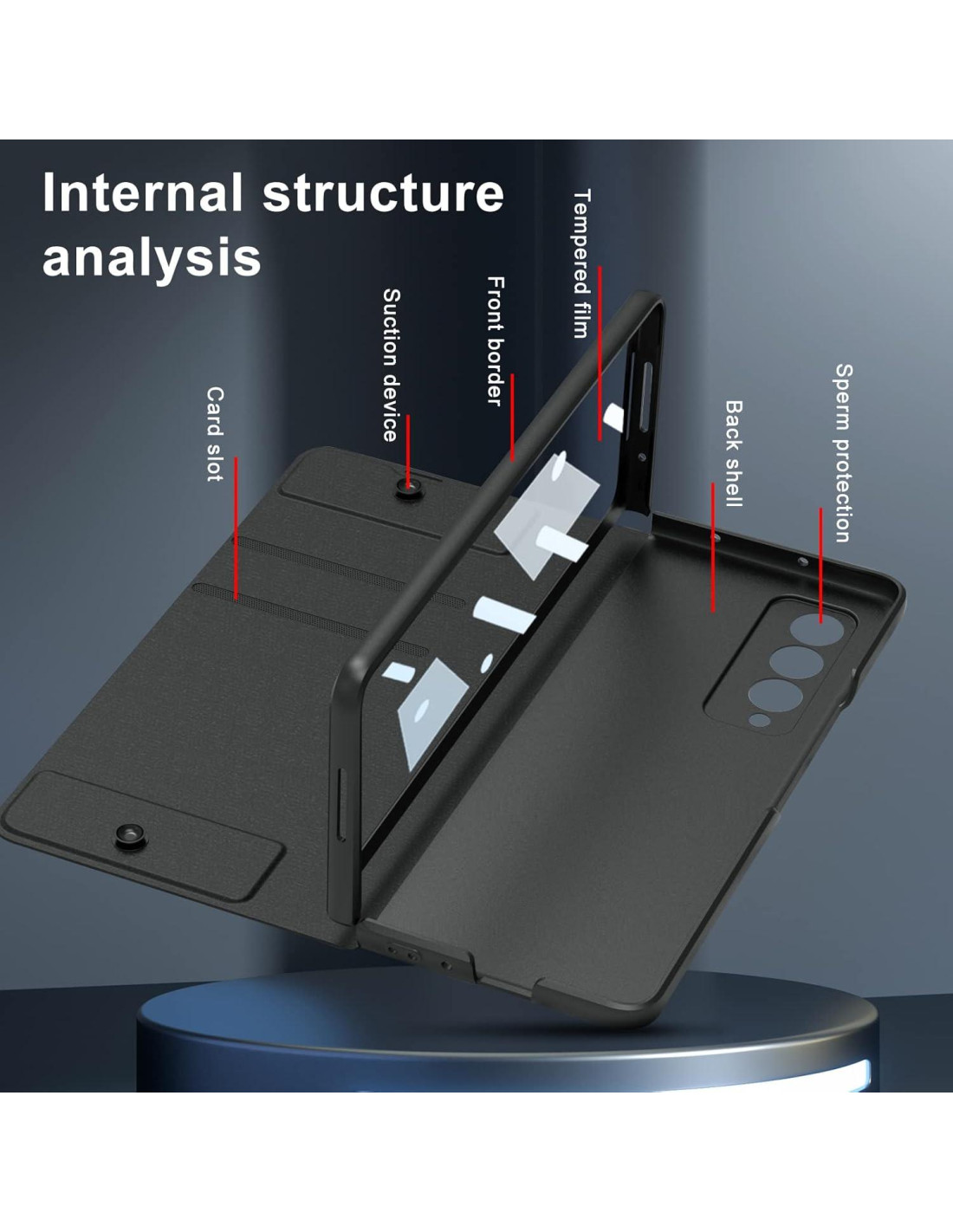 Internal structure analysis

Card slot

Suction device

Front border

Tempered film

Back shell

Sperm protection