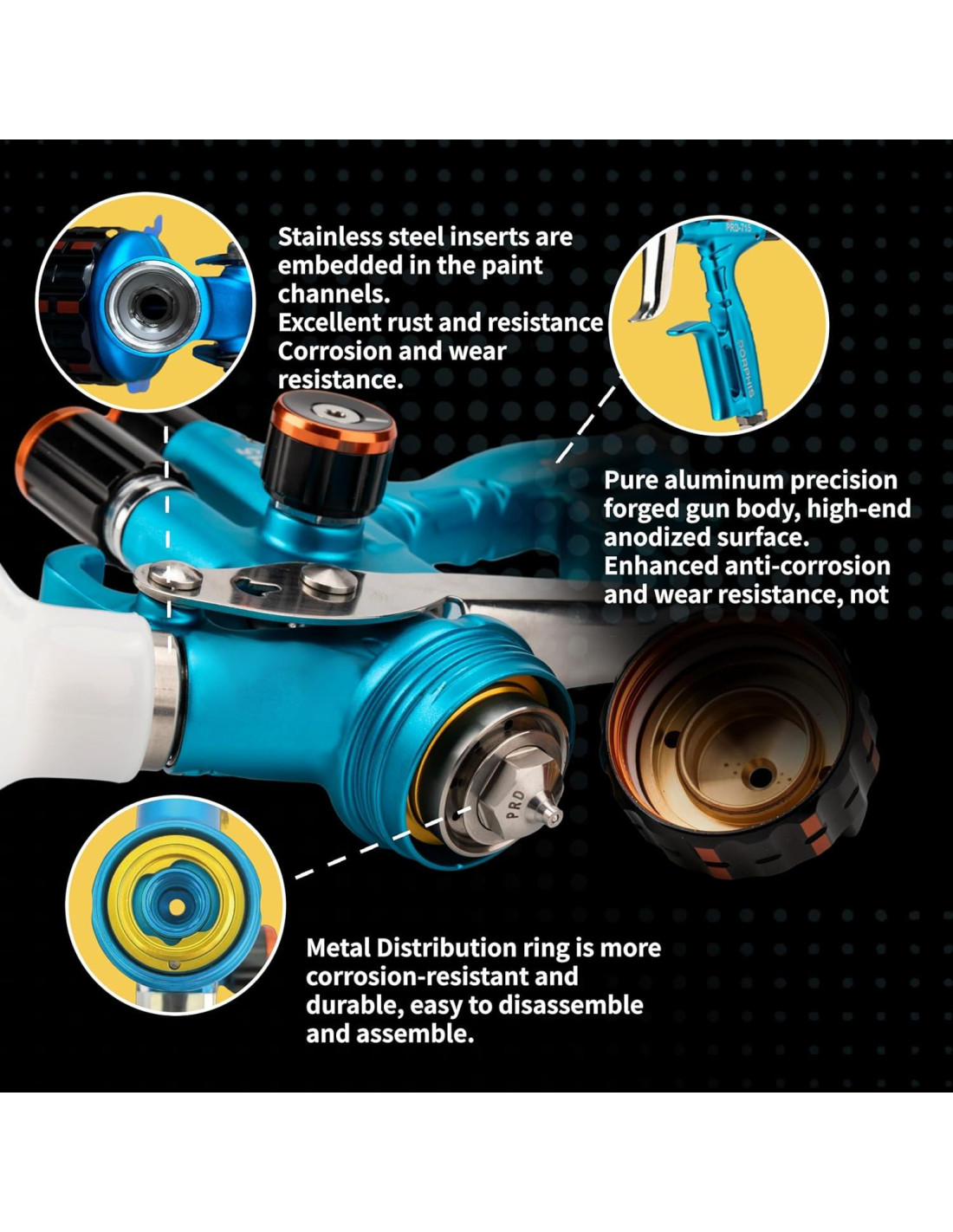 Stainless steel inserts are embedded in the paint channels.
Excellent rust and resistance
Corrosion and wear resistance.

PRO-T15

DORPHIS

Pure aluminum precision forged gun body, high-end anodized surface.
Enhanced anti-corrosion and wear resistance, not

PRO

Metal Distribution ring is more corrosion-resistant and durable, easy to disassemble and assemble.