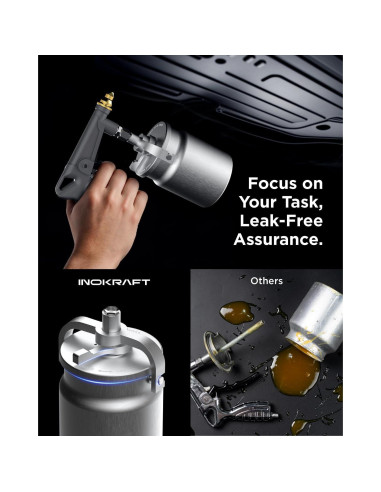 Focus on Your Task, Leak-Free Assurance.

INOKRAFT

Others