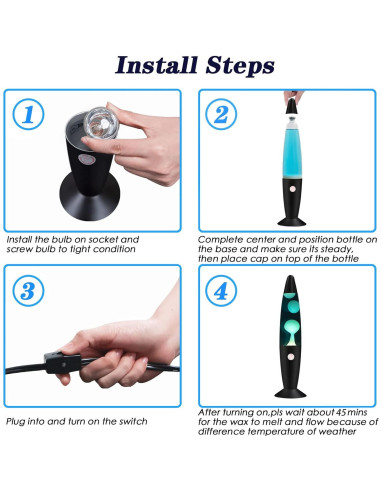 Install Steps

1

Install the bulb on socket and screw bulb to tight condition

2

Complete center and position bottle on the base and make sure its steady, then place cap on top of the bottle

3

Plug into and turn on the switch

4

After turning on,pls wait about 45 mins for the wax to melt and flow because of difference temperature of weather