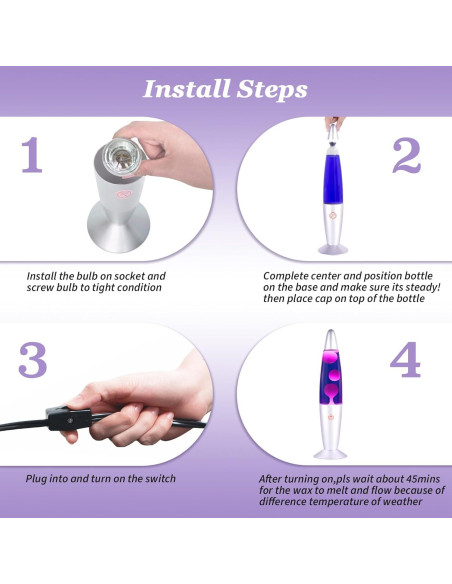 Install Steps

1

2

Install the bulb on socket and screw bulb to tight condition

Complete center and position bottle on the base and make sure its steady! then place cap on top of the bottle

3

4

Plug into and turn on the switch

After turning on,pls wait about 45mins for the wax to melt and flow because of difference temperature of weather