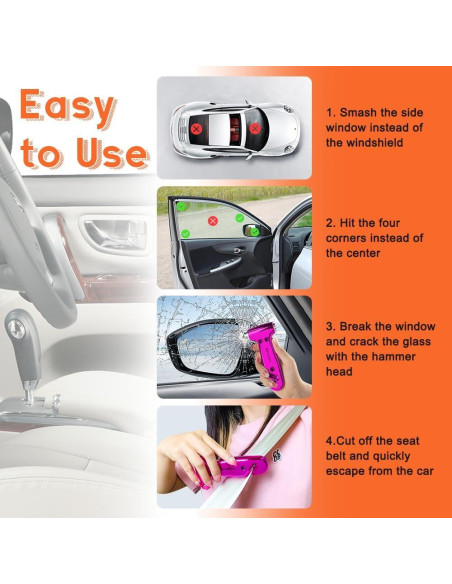 Easy to Use

1. Smash the side window instead of the windshield

2. Hit the four corners instead of the center

3. Break the window and crack the glass with the hammer head

4.Cut off the seat belt and quickly escape from the car