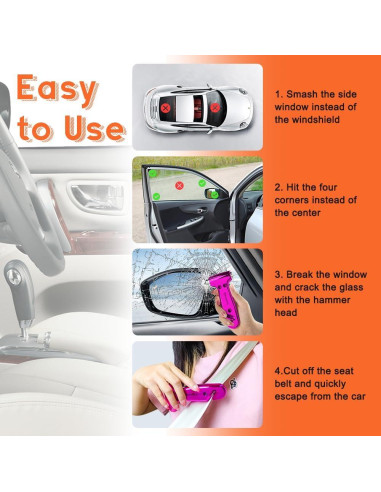 Easy to Use

1. Smash the side window instead of the windshield

2. Hit the four corners instead of the center

3. Break the window and crack the glass with the hammer head

4.Cut off the seat belt and quickly escape from the car