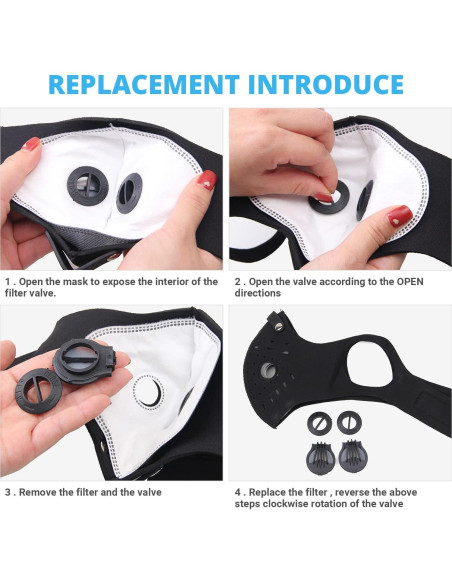 REPLACEMENT INTRODUCE

1 . Open the mask to expose the interior of the filter valve.

2 . Open the valve according to the OPEN directions

3 . Remove the filter and the valve

4 . Replace the filter , reverse the above steps clockwise rotation of the valve