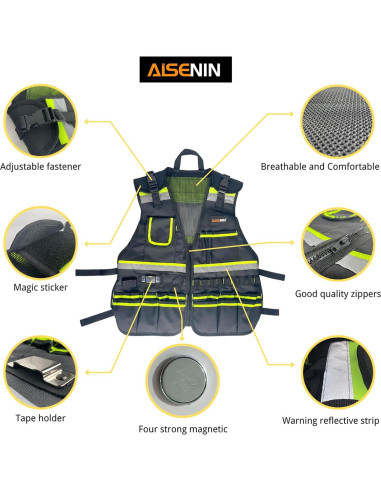 AISENIN

Adjustable fastener

Breathable and Comfortable

AISENIN

Magic sticker

Good quality zippers

Tape holder

Four strong magnetic

Warning reflective strip