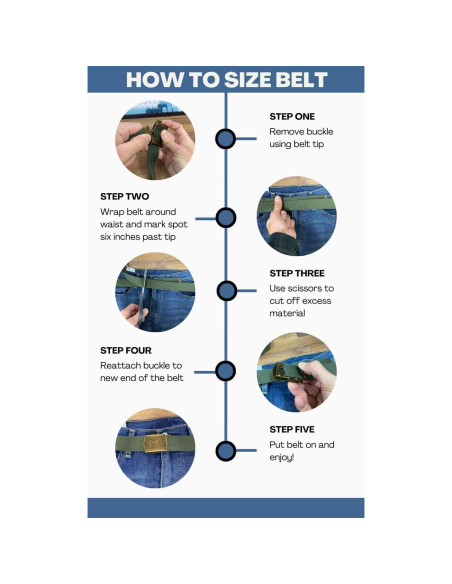 HOW TO SIZE BELT

STEP ONE
Remove buckle using belt tip

STEP TWO
Wrap belt around waist and mark spot six inches past tip

STEP THREE
Use scissors to cut off excess material

STEP FOUR
Reattach buckle to new end of the belt

STEP FIVE
Put belt on and enjoy!