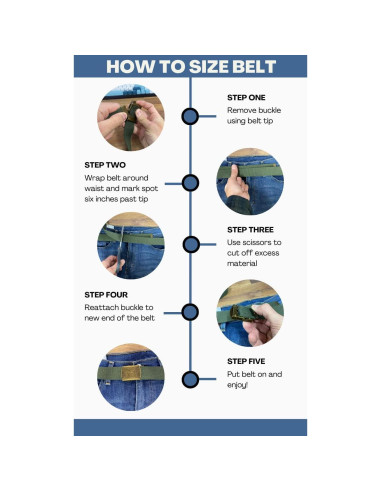 HOW TO SIZE BELT

STEP ONE
Remove buckle using belt tip

STEP TWO
Wrap belt around waist and mark spot six inches past tip

STEP THREE
Use scissors to cut off excess material

STEP FOUR
Reattach buckle to new end of the belt

STEP FIVE
Put belt on and enjoy!