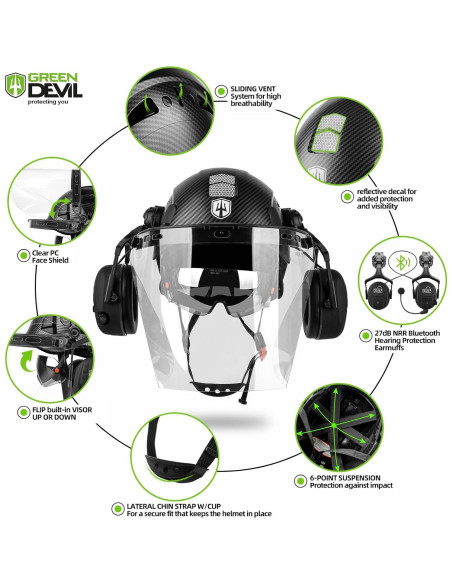 GREEN DEVIL
protecting you

SLIDING VENT
System for high breathability

reflective decal for added protection and visibility

Clear PC Face Shield

27dB NRR Bluetooth Hearing Protection Earmuffs

FLIP built-in VISOR UP OR DOWN

6-POINT SUSPENSION
Protection against impact

LATERAL CHIN STRAP W/CUP
For a secure fit that keeps the helmet in place