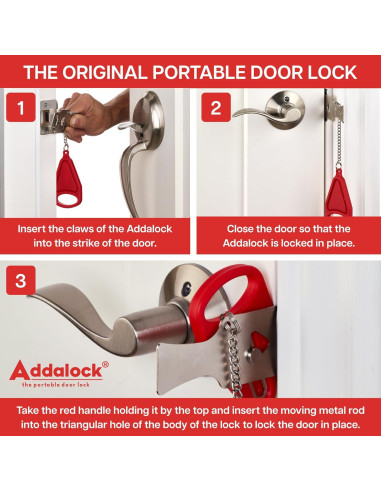 THE ORIGINAL PORTABLE DOOR LOCK

1

Insert the claws of the Addalock into the strike of the door.

2

Close the door so that the Addalock is locked in place.

3

Addalock®
the portable door lock

Take the red handle holding it by the top and insert the moving metal rod into the triangular hole of the body of the lock to lock the door in place.