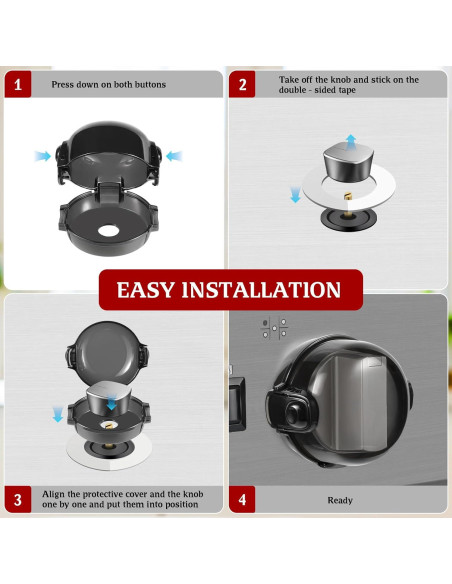 1 Press down on both buttons

2 Take off the knob and stick on the double - sided tape

EASY INSTALLATION

3 Align the protective cover and the knob one by one and put them into position

4 Ready