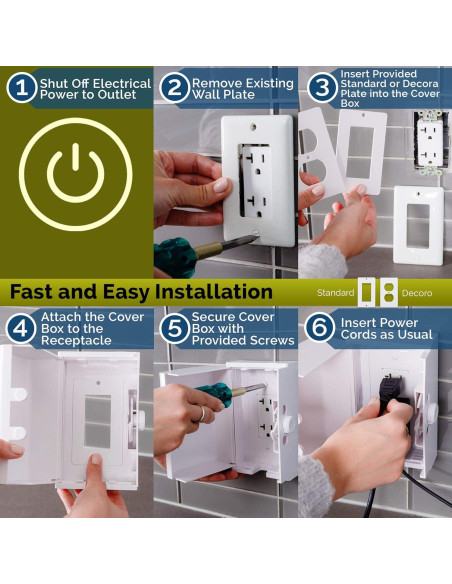 1 Shut Off Electrical Power to Outlet

2 Remove Existing Wall Plate

3 Insert Provided Standard or Decora Plate into the Cover Box

Fast and Easy Installation

Standard Decoro

4 Attach the Cover Box to the Receptacle

5 Secure Cover Box with Provided Screws

6 Insert Power Cords as Usual