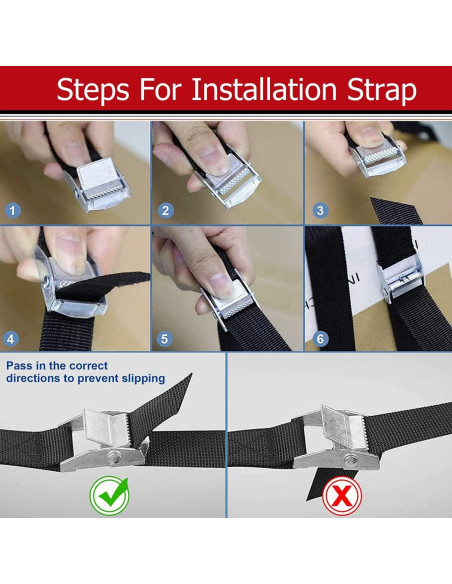 Steps For Installation Strap

1

2

3

4

5

6

Pass in the correct directions to prevent slipping