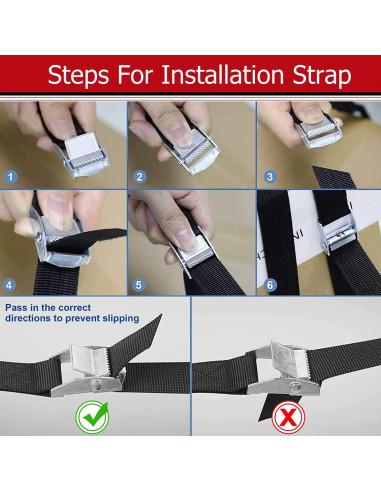 Steps For Installation Strap

1

2

3

4

5

6

Pass in the correct directions to prevent slipping