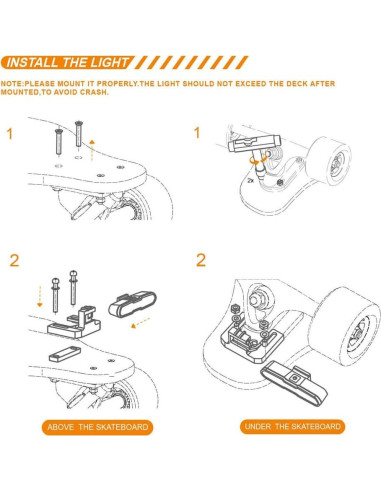 INSTALL THE LIGHT

NOTE:PLEASE MOUNT IT PROPERLY.THE LIGHT SHOULD NOT EXCEED THE DECK AFTER MOUNTED,TO AVOID CRASH.

1

1

2X

2

2

ABOVE THE SKATEBOARD

UNDER THE SKATEBOARD