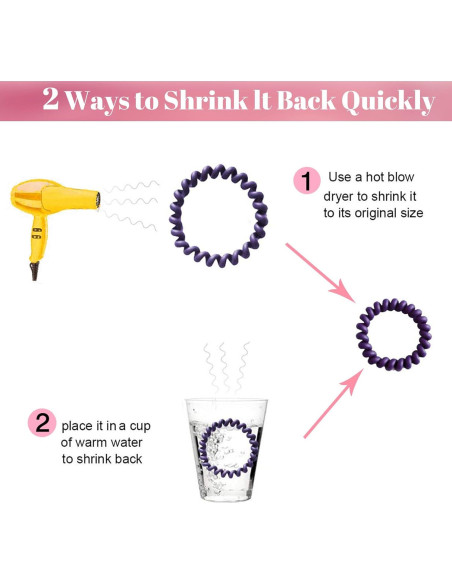 2 Ways to Shrink It Back Quickly

1 Use a hot blow dryer to shrink it to its original size

2 place it in a cup of warm water to shrink back