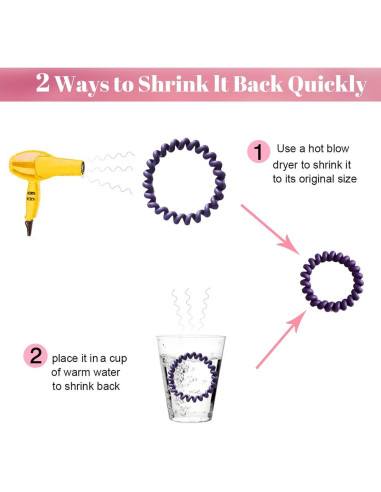 2 Ways to Shrink It Back Quickly

1 Use a hot blow dryer to shrink it to its original size

2 place it in a cup of warm water to shrink back