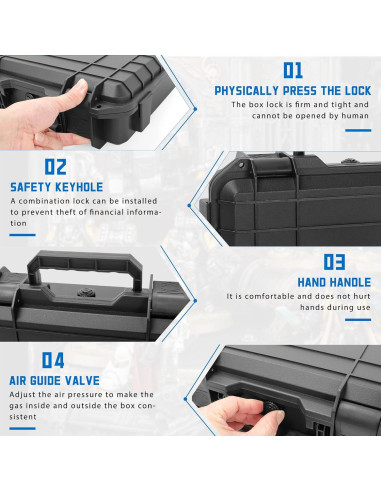 01
PHYSICALLY PRESS THE LOCK
The box lock is firm and tight and cannot be opened by human

02
SAFETY KEYHOLE
A combination lock can be installed to prevent theft of financial information

03
HAND HANDLE
It is comfortable and does not hurt hands during use

04
AIR GUIDE VALVE
Adjust the air pressure to make the gas inside and outside the box consistent