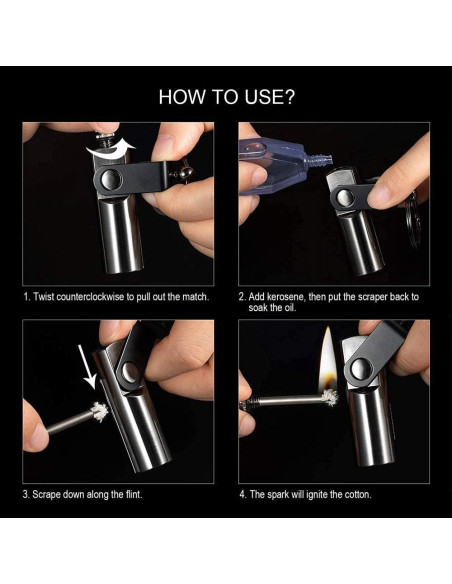 HOW TO USE?

1. Twist counterclockwise to pull out the match.

2. Add kerosene, then put the scraper back to soak the oil.

3. Scrape down along the flint.

4. The spark will ignite the cotton.