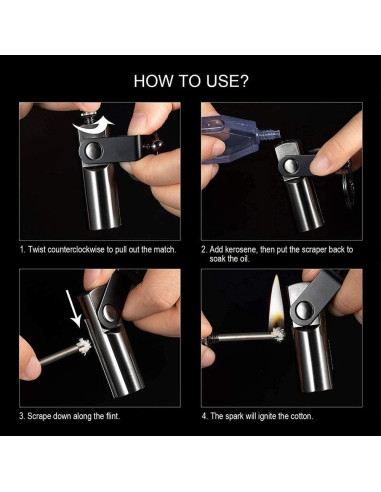 HOW TO USE?

1. Twist counterclockwise to pull out the match.

2. Add kerosene, then put the scraper back to soak the oil.

3. Scrape down along the flint.

4. The spark will ignite the cotton.