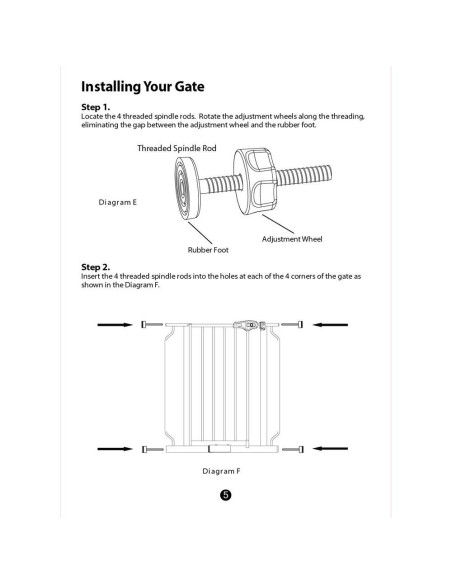 Installing Your Gate

Step 1.
Locate the 4 threaded spindle rods. Rotate the adjustment wheels along the threading, eliminating the gap between the adjustment wheel and the rubber foot.

Threaded Spindle Rod

Diagram E

Adjustment Wheel

Rubber Foot

Step 2.
Insert the 4 threaded spindle rods into the holes at each of the 4 corners of the gate as shown in the Diagram F.

Diagram F

5