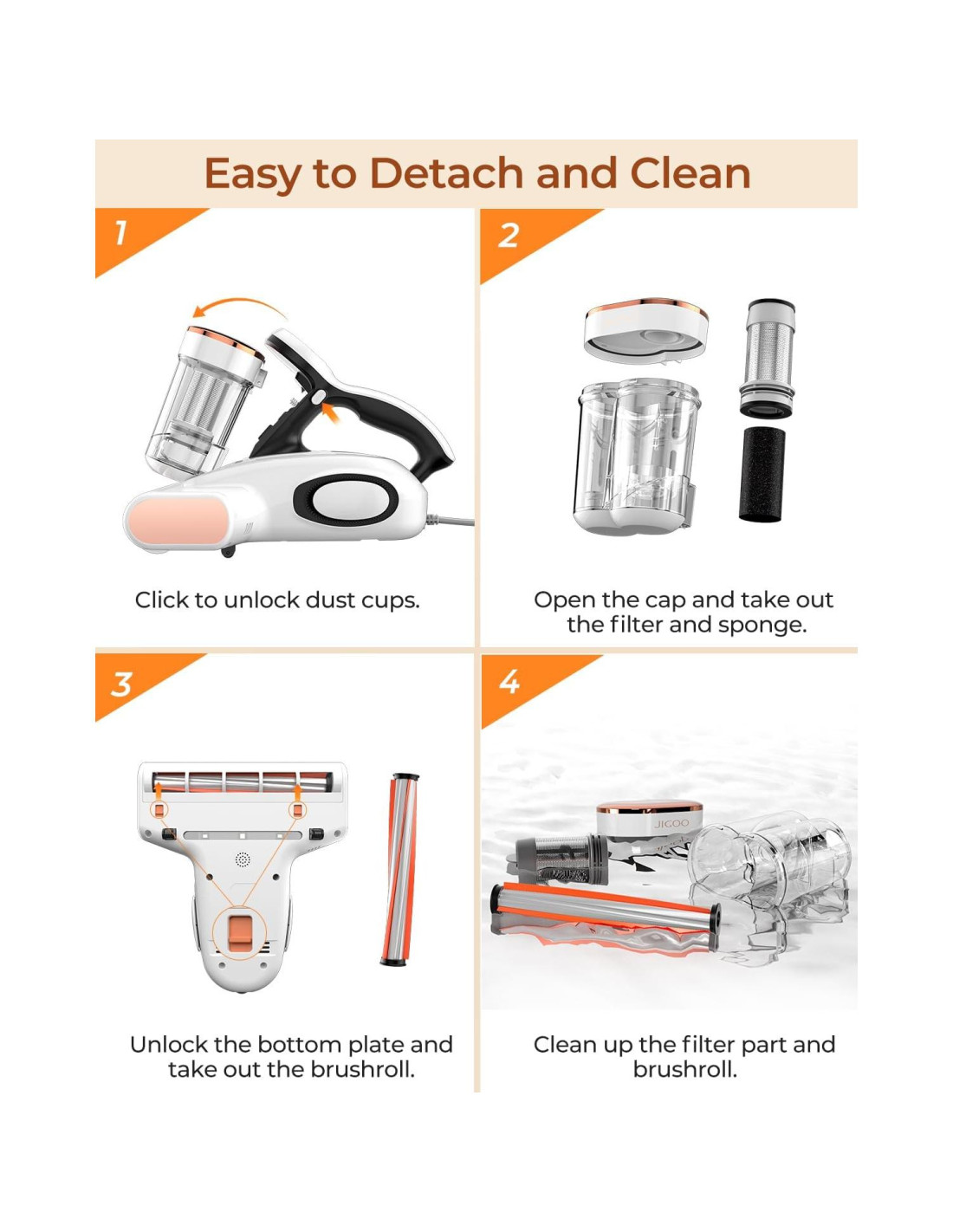 Easy to Detach and Clean

1

Click to unlock dust cups.

2

Open the cap and take out the filter and sponge.

3

Unlock the bottom plate and take out the brushroll.

4

JIGOO

Clean up the filter part and brushroll.