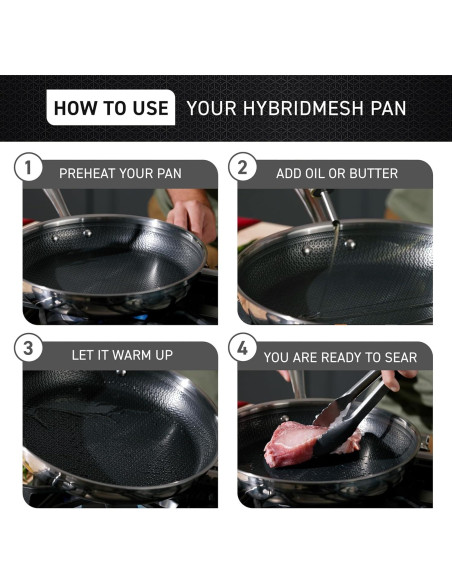 HOW TO USE YOUR HYBRIDMESH PAN

1 PREHEAT YOUR PAN

2 ADD OIL OR BUTTER

3 LET IT WARM UP

4 YOU ARE READY TO SEAR