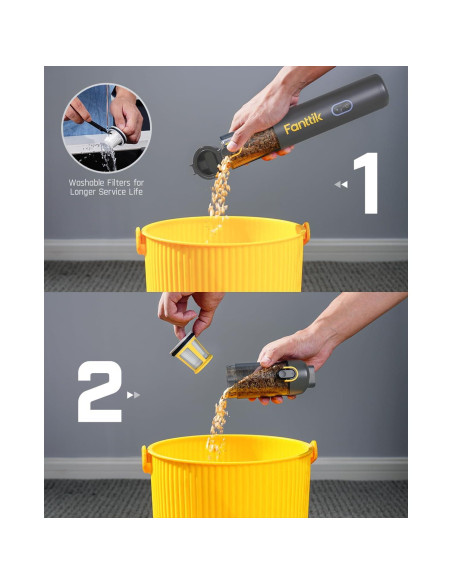 Washable Filters for Longer Service Life

Fanttik

1

2