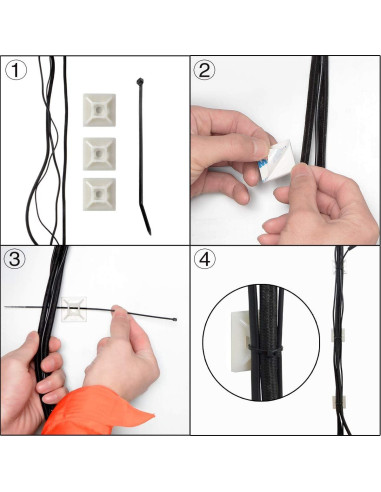 ①

②

③

④