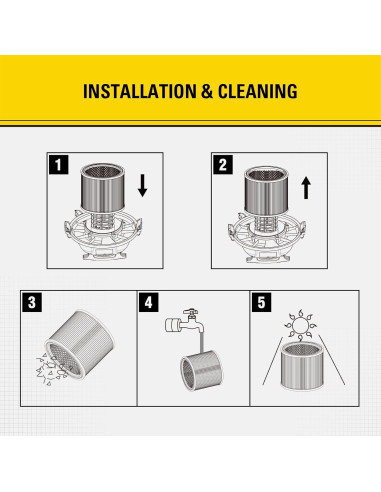 INSTALLATION & CLEANING

1

2

3

4

5