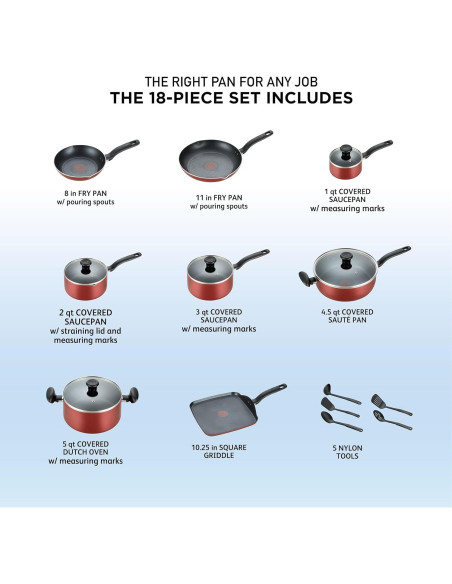 THE RIGHT PAN FOR ANY JOB
THE 18-PIECE SET INCLUDES

8 in FRY PAN
w/ pouring spouts

11 in FRY PAN
w/ pouring spouts

1 qt COVERED
SAUCEPAN
w/ measuring marks

2 qt COVERED
SAUCEPAN
w/ straining lid and
measuring marks

3 qt COVERED
SAUCEPAN
w/ measuring marks

4.5 qt COVERED
SAUTE PAN

5 qt COVERED
DUTCH OVEN
w/ measuring marks

10.25 in SQUARE
GRIDDLE

5 NYLON
TOOLS