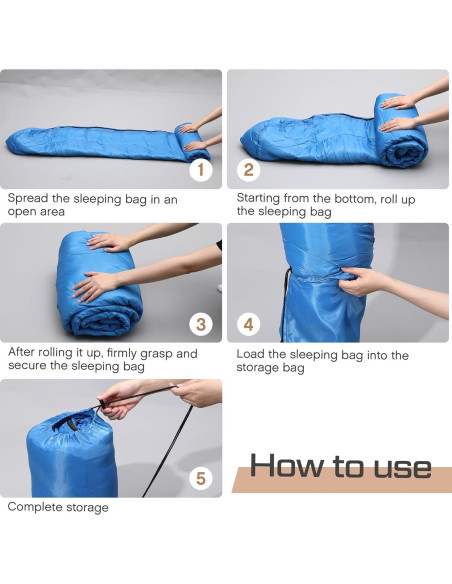 1

Spread the sleeping bag in an open area

2

Starting from the bottom, roll up the sleeping bag

3

After rolling it up, firmly grasp and secure the sleeping bag

4

Load the sleeping bag into the storage bag

5

Complete storage

How to use