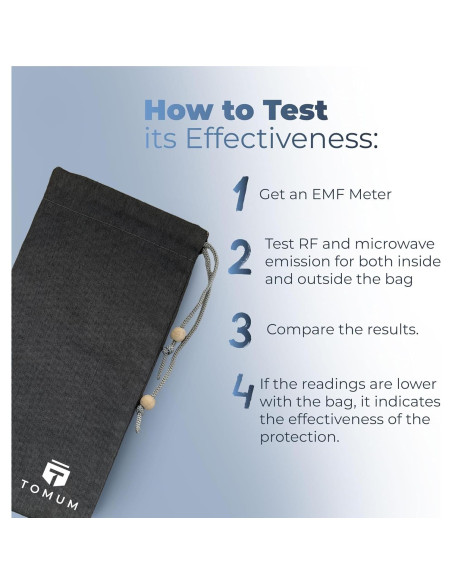 How to Test its Effectiveness:

1 Get an EMF Meter

2 Test RF and microwave emission for both inside and outside the bag

3 Compare the results.

4 If the readings are lower with the bag, it indicates the effectiveness of the protection.

TOMUM