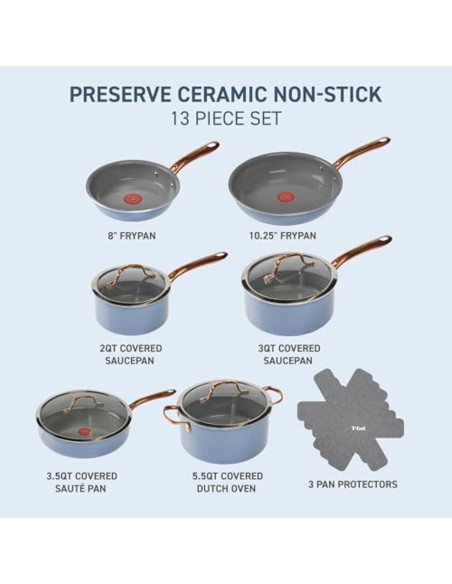 PRESERVE CERAMIC NON-STICK
13 PIECE SET

8" FRYPAN

10.25" FRYPAN

2QT COVERED SAUCEPAN

3QT COVERED SAUCEPAN

3.5QT COVERED SAUTÉ PAN

5.5QT COVERED DUTCH OVEN

T-fal

3 PAN PROTECTORS