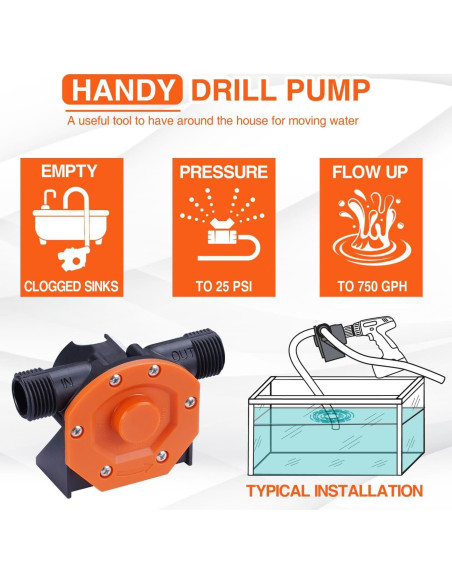 HANDY DRILL PUMP

A useful tool to have around the house for moving water

EMPTY

CLOGGED SINKS

PRESSURE

TO 25 PSI

FLOW UP

TO 750 GPH

IN

OUT

TYPICAL INSTALLATION