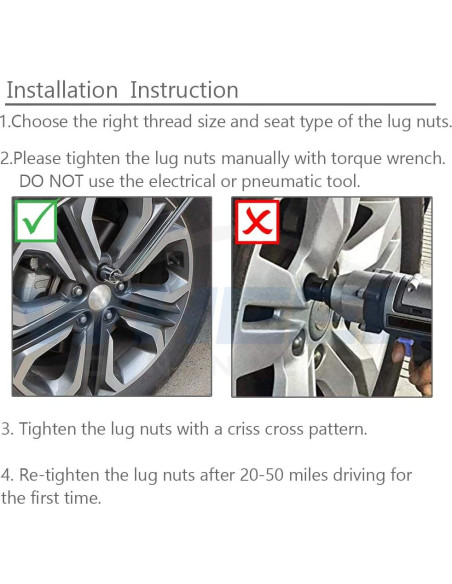 Installation Instruction

1.Choose the right thread size and seat type of the lug nuts.

2.Please tighten the lug nuts manually with torque wrench. DO NOT use the electrical or pneumatic tool.

3. Tighten the lug nuts with a criss cross pattern.

4. Re-tighten the lug nuts after 20-50 miles driving for the first time.