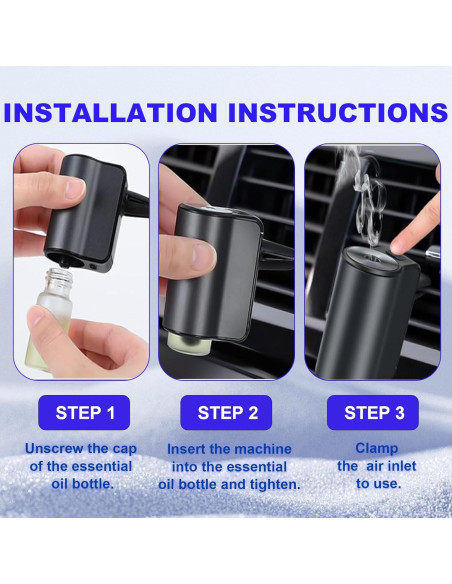 INSTALLATION INSTRUCTIONS

STEP 1

Unscrew the cap of the essential oil bottle.

STEP 2

Insert the machine into the essential oil bottle and tighten.

STEP 3

Clamp the air inlet to use.