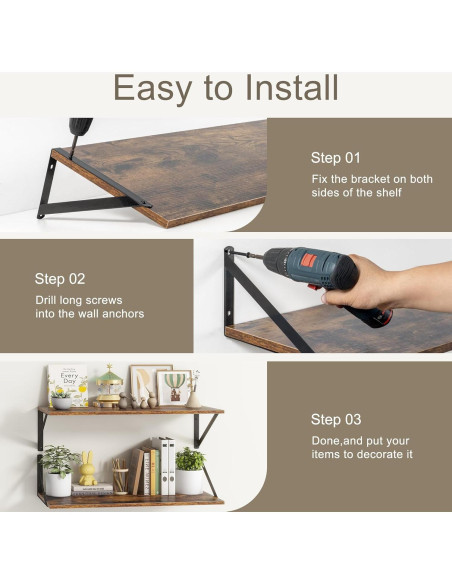 Easy to Install

Step 01

Fix the bracket on both sides of the shelf

Step 02

Drill long screws into the wall anchors

Every Day

Step 03

Done,and put your items to decorate it