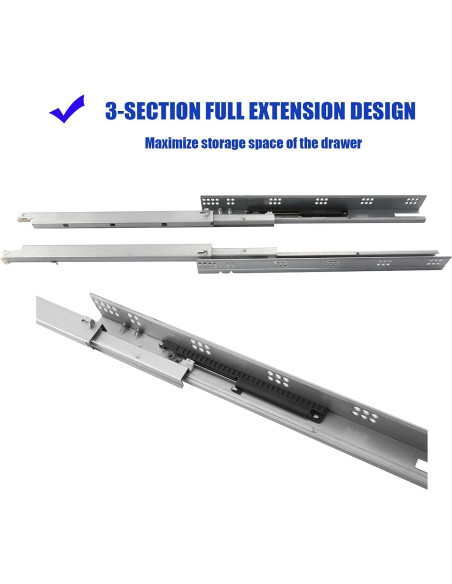 3-SECTION FULL EXTENSION DESIGN

Maximize storage space of the drawer