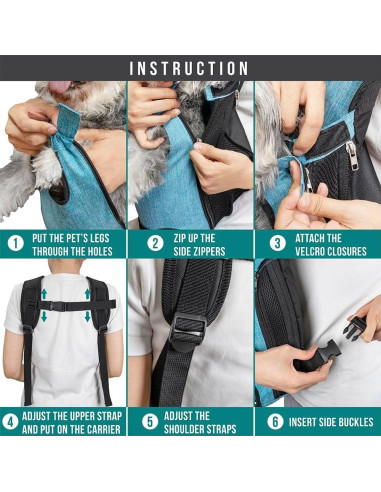 INSTRUCTION

1 PUT THE PET'S LEGS THROUGH THE HOLES

2 ZIP UP THE SIDE ZIPPERS

3 ATTACH THE VELCRO CLOSURES

4 ADJUST THE UPPER STRAP AND PUT ON THE CARRIER

5 ADJUST THE SHOULDER STRAPS

6 INSERT SIDE BUCKLES