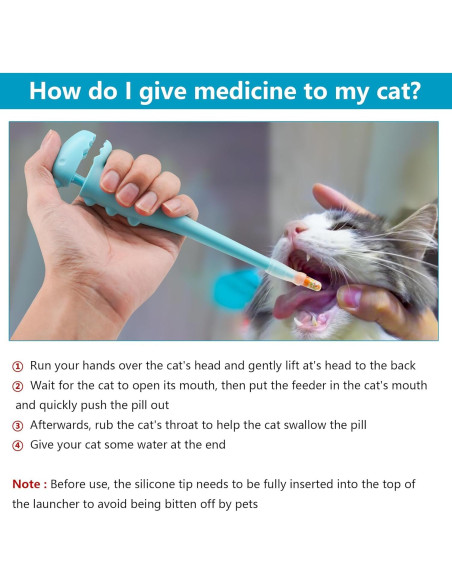 How do I give medicine to my cat?

① Run your hands over the cat's head and gently lift at's head to the back
② Wait for the cat to open its mouth, then put the feeder in the cat's mouth and quickly push the pill out
③ Afterwards, rub the cat's throat to help the cat swallow the pill
④ Give your cat some water at the end

Note : Before use, the silicone tip needs to be fully inserted into the top of the launcher to avoid being bitten off by pets