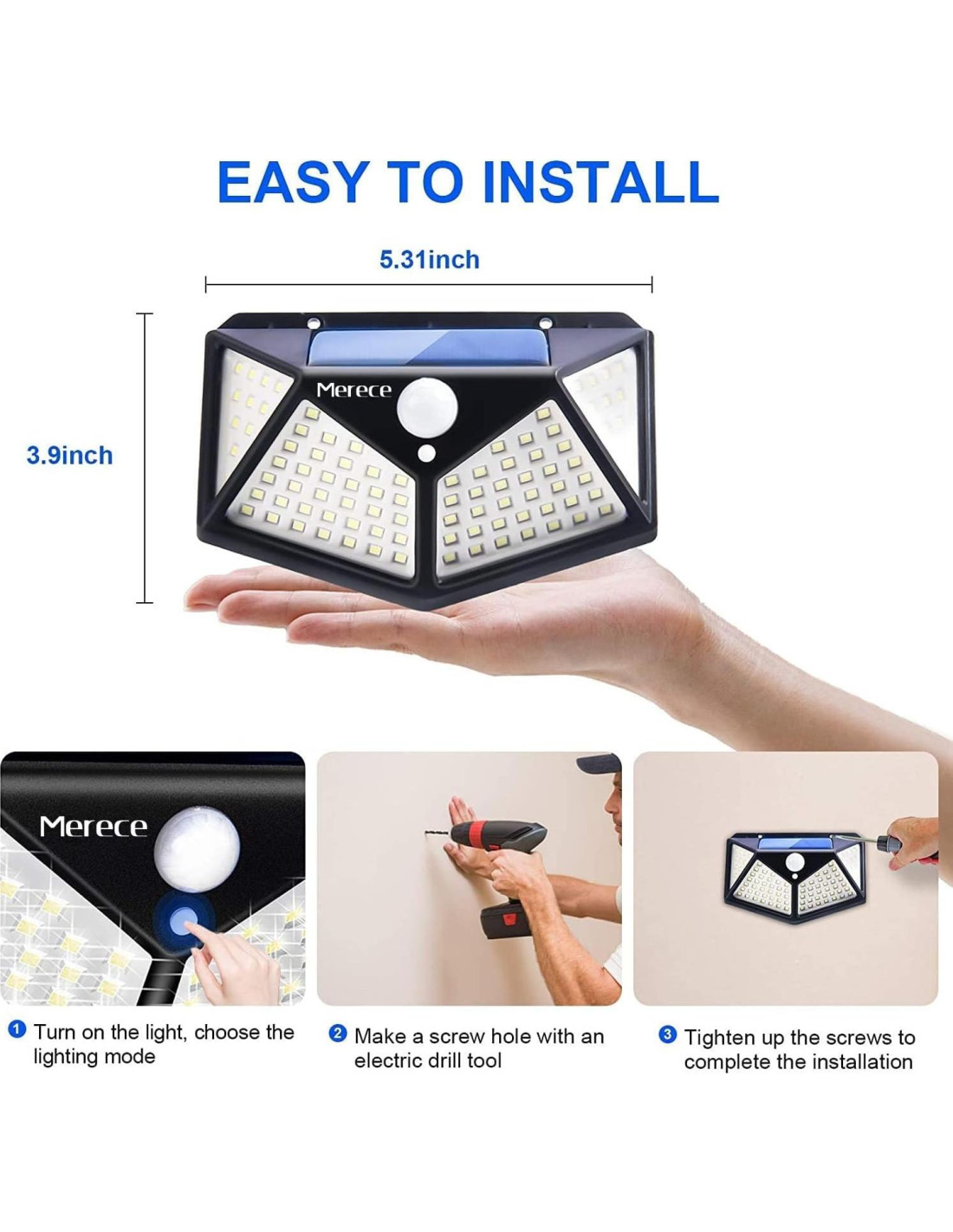 EASY TO INSTALL

5.31inch

3.9inch

Merece

Merece

1 Turn on the light, choose the lighting mode

2 Make a screw hole with an electric drill tool

3 Tighten up the screws to complete the installation