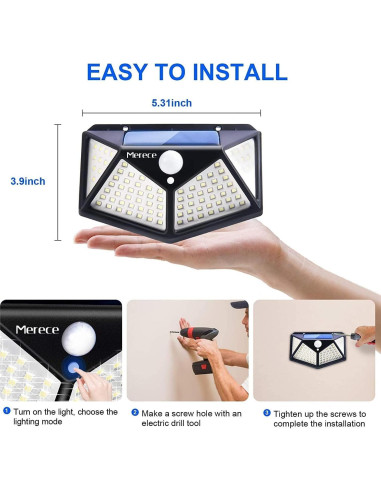 EASY TO INSTALL

5.31inch

3.9inch

Merece

Merece

1 Turn on the light, choose the lighting mode

2 Make a screw hole with an electric drill tool

3 Tighten up the screws to complete the installation