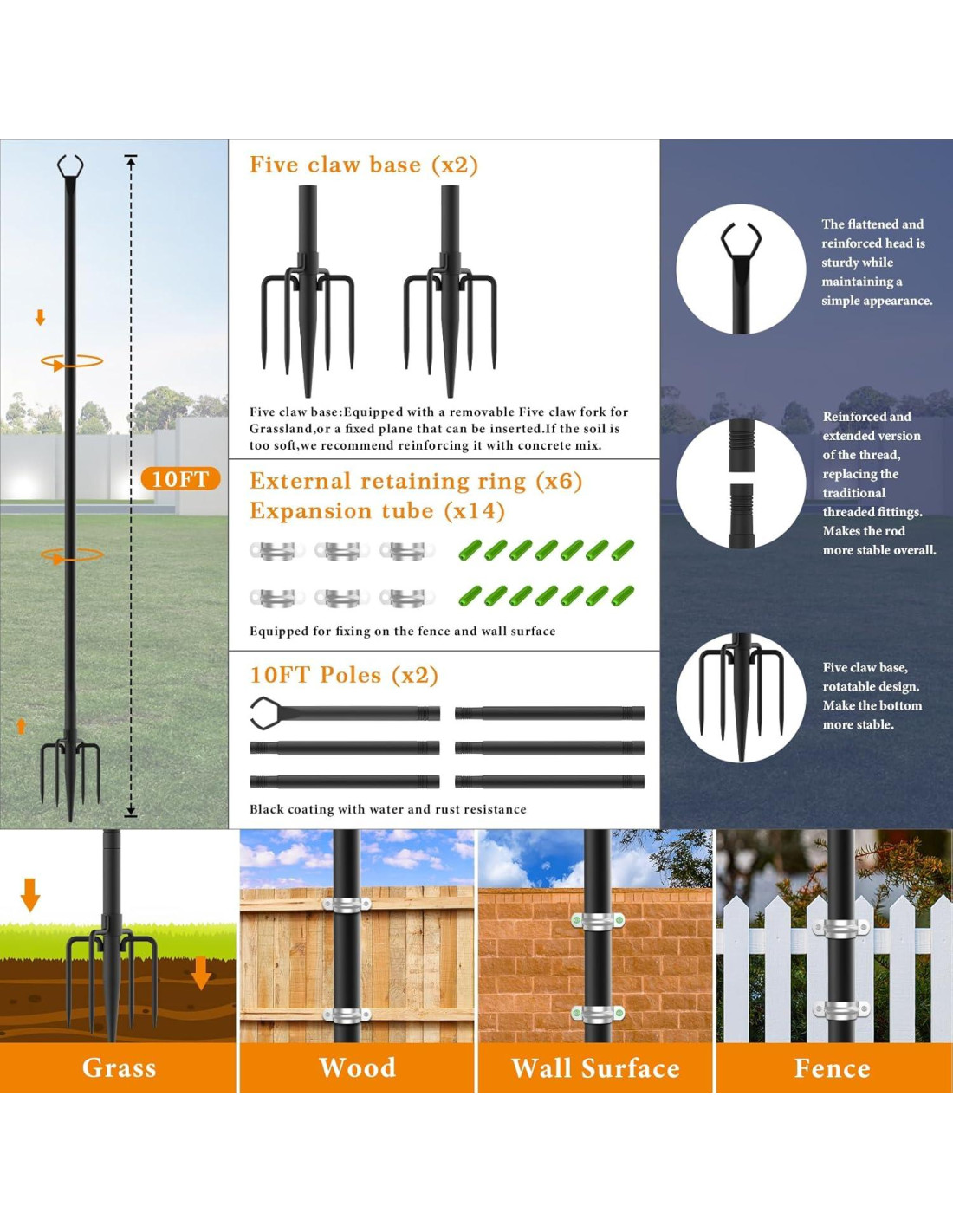 10FT

Five claw base (x2)

Five claw base:Equipped with a removable Five claw fork for Grassland,or a fixed plane that can be inserted.If the soil is too soft,we recommend reinforcing it with concrete mix.

External retaining ring (x6)
Expansion tube (x14)

Equipped for fixing on the fence and wall surface

10FT Poles (x2)

Black coating with water and rust resistance

The flattened and reinforced head is sturdy while maintaining a simple appearance.

Reinforced and extended version of the thread, replacing the traditional threaded fittings. Makes the rod more stable overall.

Five claw base, rotatable design. Make the bottom more stable.

Grass

Wood

Wall Surface

Fence