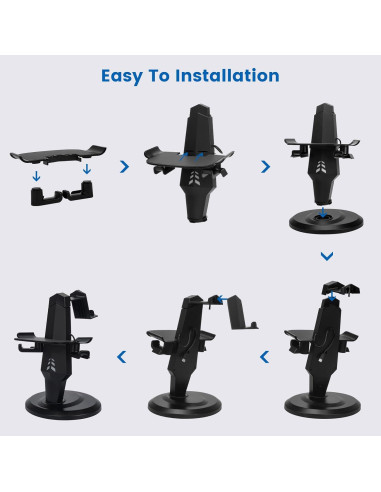 Easy To Installation