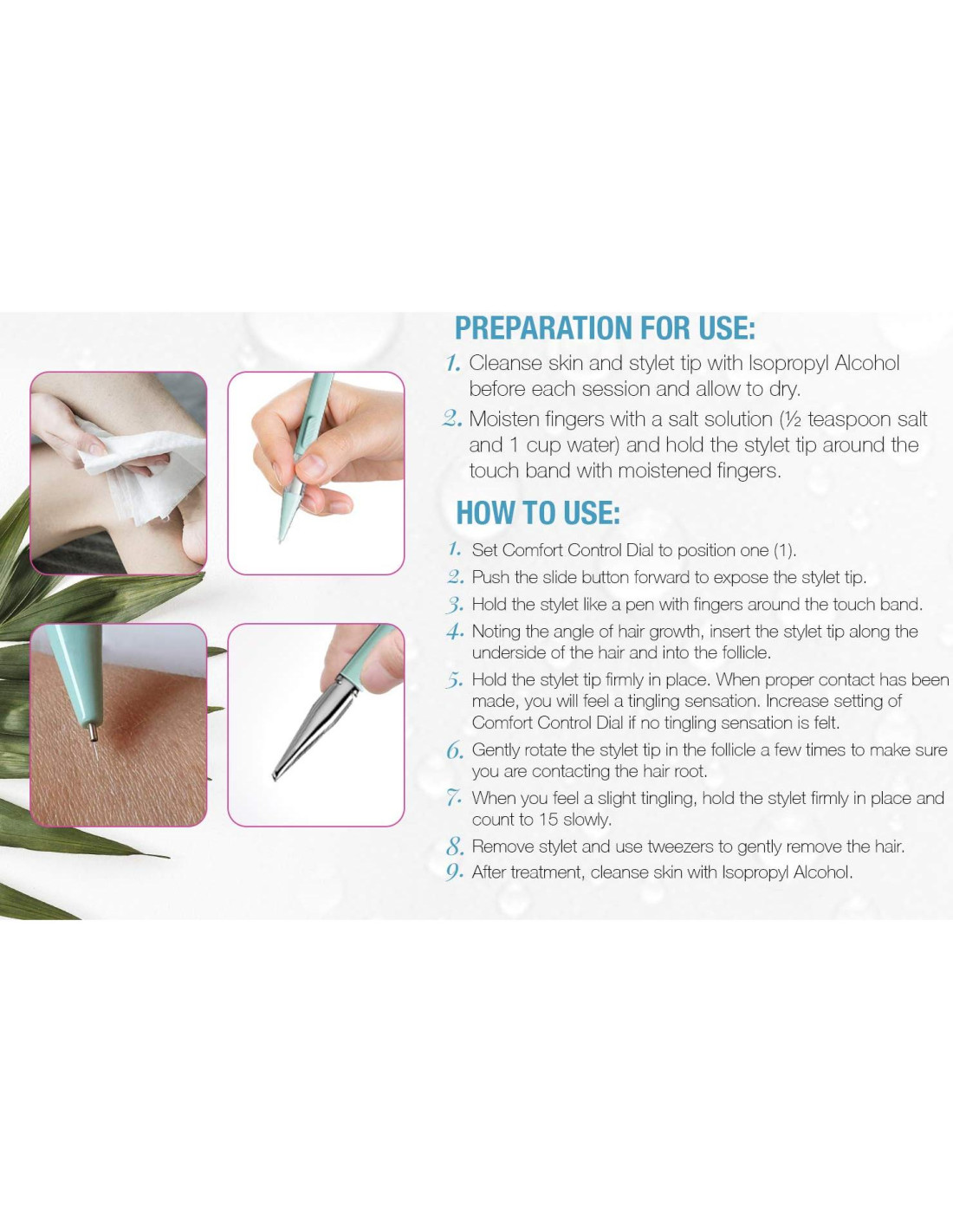 PREPARATION FOR USE:

1. Cleanse skin and stylet tip with Isopropyl Alcohol before each session and allow to dry.

2. Moisten fingers with a salt solution (½ teaspoon salt and 1 cup water) and hold the stylet tip around the touch band with moistened fingers.

HOW TO USE:

1. Set Comfort Control Dial to position one (1).

2. Push the slide button forward to expose the stylet tip.

3. Hold the stylet like a pen with fingers around the touch band.

4. Noting the angle of hair growth, insert the stylet tip along the underside of the hair and into the follicle.

5. Hold the stylet tip firmly in place. When proper contact has been made, you will feel a tingling sensation. Increase setting of Comfort Control Dial if no tingling sensation is felt.

6. Gently rotate the stylet tip in the follicle a few times to make sure you are contacting the hair root.

7. When you feel a slight tingling, hold the stylet firmly in place and count to 15 slowly.

8. Remove stylet and use tweezers to gently remove the hair.

9. After treatment, cleanse skin with Isopropyl Alcohol.