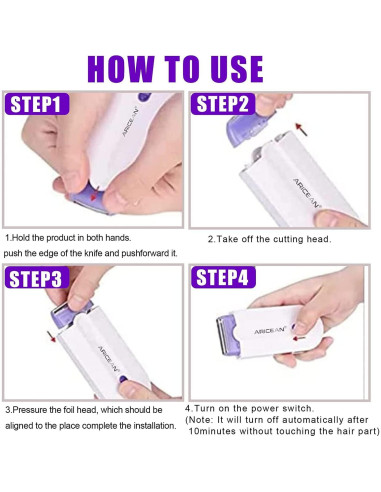 HOW TO USE

STEP1

ARICEAN

1.Hold the product in both hands. push the edge of the knife and pushforward it.

STEP2

ARICEAN

2.Take off the cutting head.

STEP3

ARICEAN

3.Pressure the foil head, which should be aligned to the place complete the installation.

STEP4

ARICEAN

4.Turn on the power switch.
(Note: It will turn off automatically after 10minutes without touching the hair part)