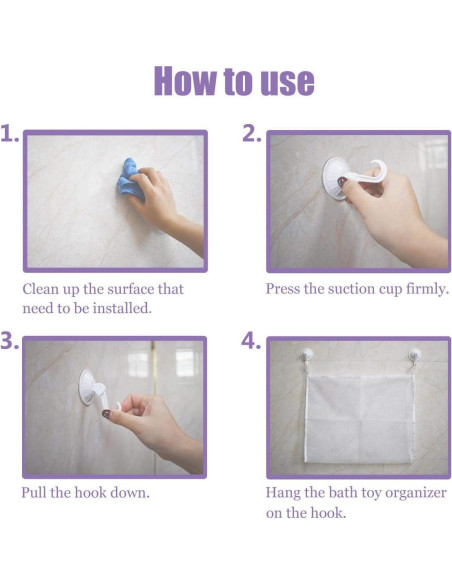 How to use

1.

Clean up the surface that need to be installed.

2.

Press the suction cup firmly.

3.

Pull the hook down.

4.

Hang the bath toy organizer on the hook.