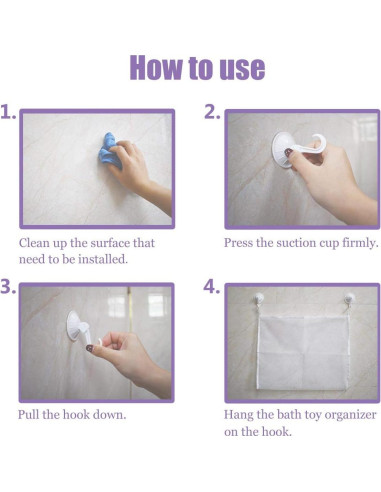 How to use

1.

Clean up the surface that need to be installed.

2.

Press the suction cup firmly.

3.

Pull the hook down.

4.

Hang the bath toy organizer on the hook.