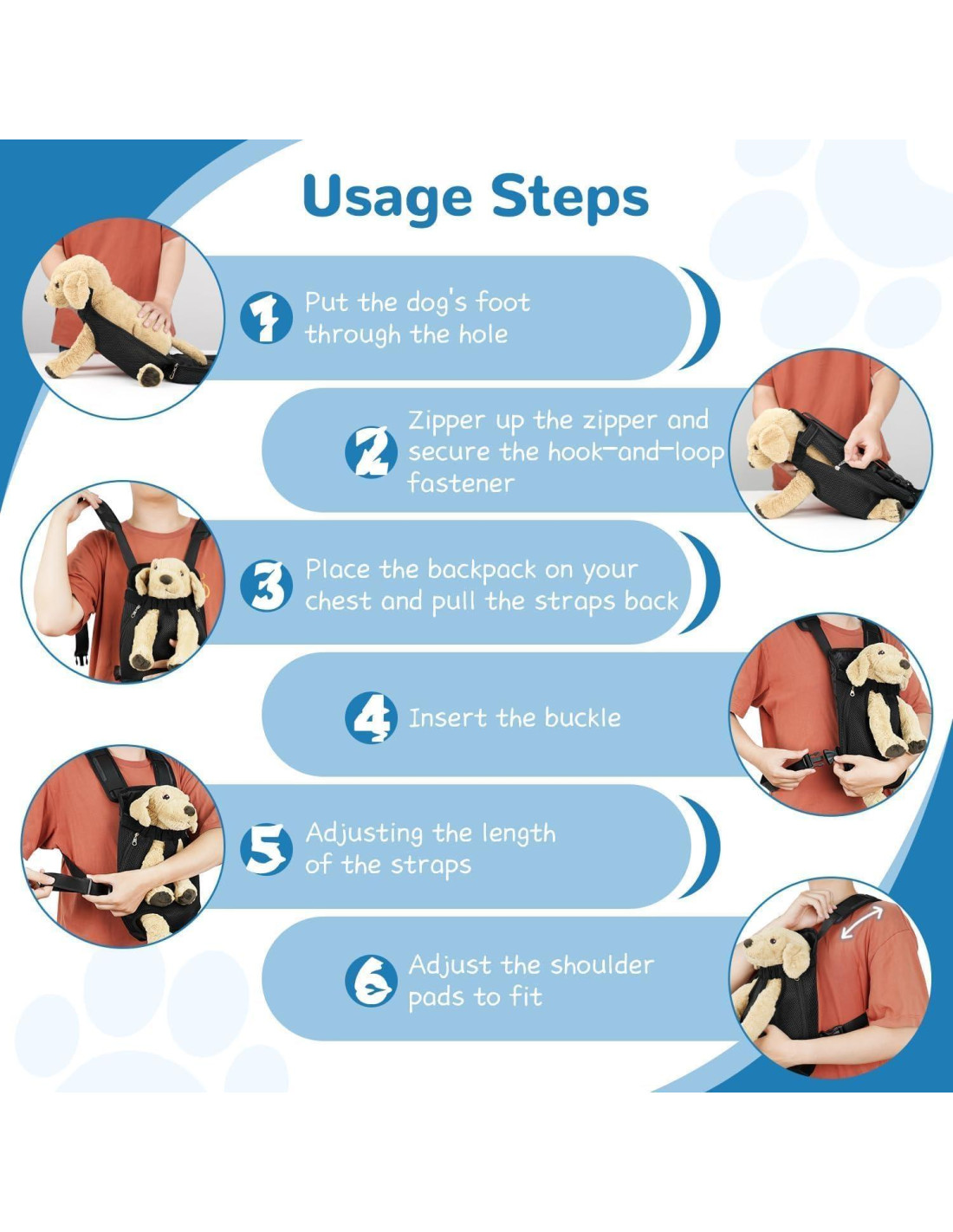 Usage Steps

1 Put the dog's foot through the hole

2 Zipper up the zipper and secure the hook-and-loop fastener

3 Place the backpack on your chest and pull the straps back

4 Insert the buckle

5 Adjusting the length of the straps

6 Adjust the shoulder pads to fit