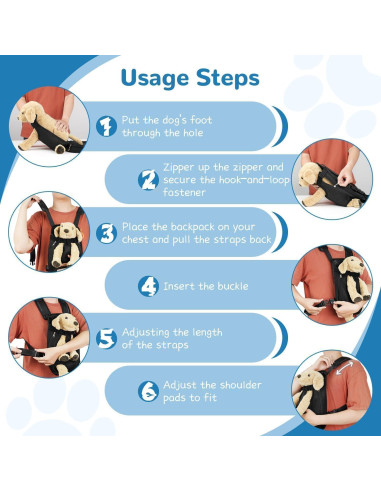 Usage Steps

1 Put the dog's foot through the hole

2 Zipper up the zipper and secure the hook-and-loop fastener

3 Place the backpack on your chest and pull the straps back

4 Insert the buckle

5 Adjusting the length of the straps

6 Adjust the shoulder pads to fit